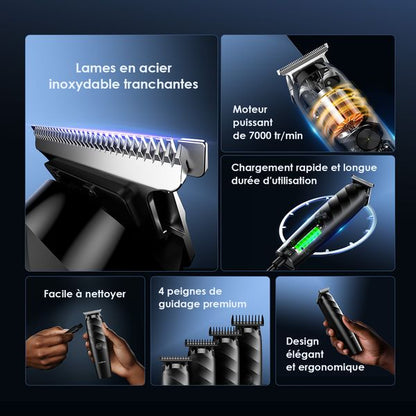 Lames en acier inoxydable tranchantes

Moteur puissant de 7000 tr/min

Chargement rapide et longue durée d'utilisation

Facile à nettoyer

4 peignes de guidage premium

Design élégant et ergonomique